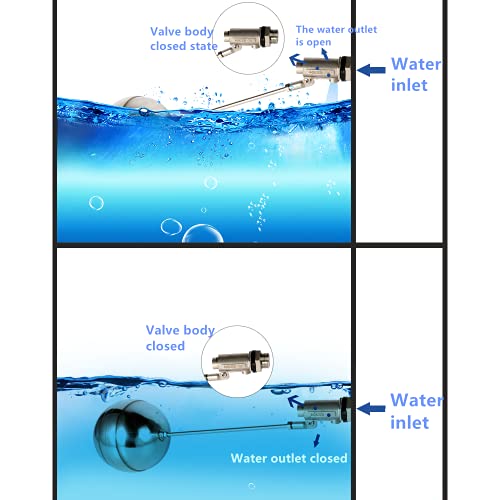 Valve body closed state

The water outlet is open

Water inlet

Valve body closed

Water inlet

Water outlet closed