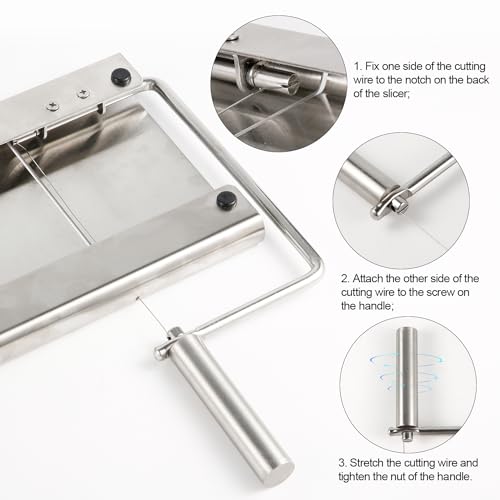 1. Fix one side of the cutting wire to the notch on the back of the slicer;

2. Attach the other side of the cutting wire to the screw on the handle;

3. Stretch the cutting wire and tighten the nut of the handle.