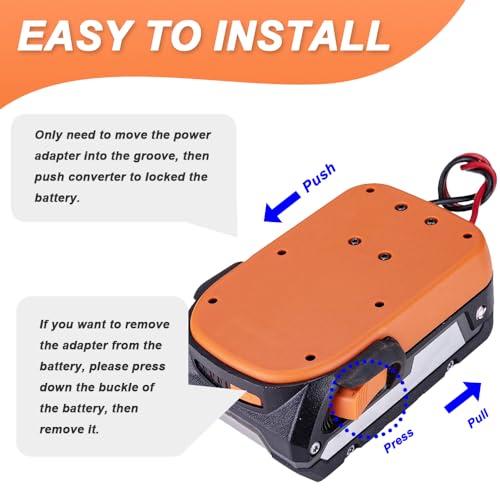 EASY TO INSTALL

Only need to move the power adapter into the groove, then push converter to locked the battery.

Push

If you want to remove the adapter from the battery, please press down the buckle of the battery, then remove it.

Press

Pull