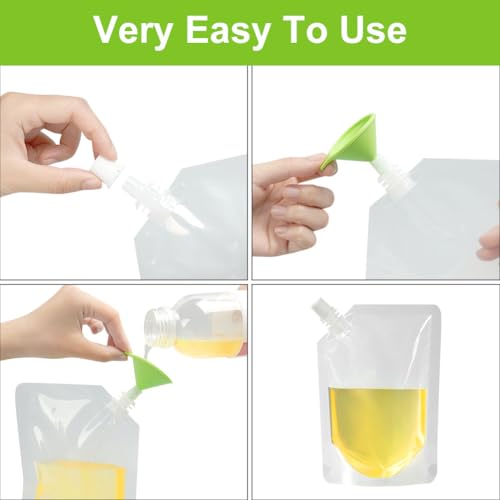 Very Easy To Use