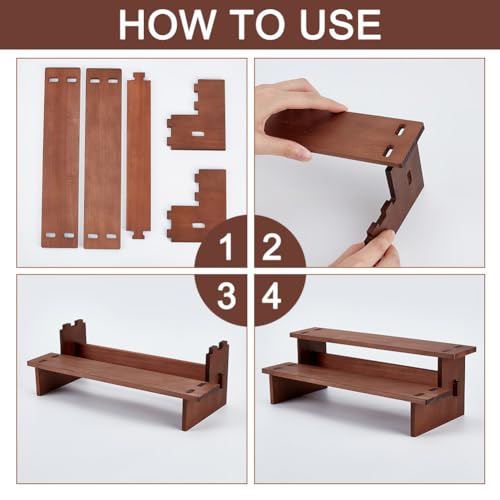 HOW TO USE

1

2

3

4