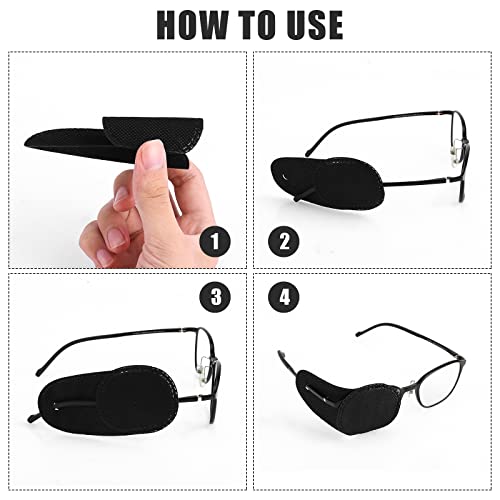 HOW TO USE

1

2

3

4