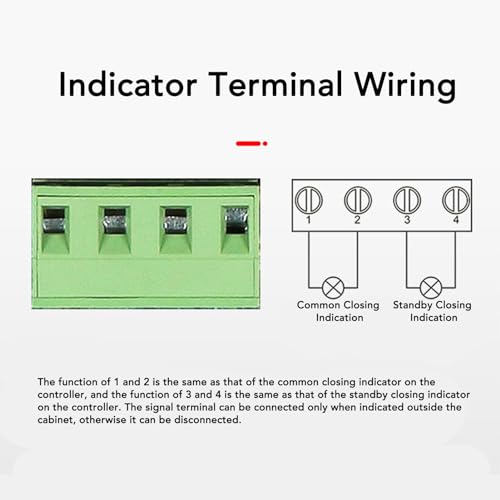 Indicator Terminal Wiring

1 2 3 4

Common Closing Indication

Standby Closing Indication

The function of 1 and 2 is the same as that of the common closing indicator on the controller, and the function of 3 and 4 is the same as that of the standby closing indicator on the controller. The signal terminal can be connected only when indicated outside the cabinet, otherwise it can be disconnected.