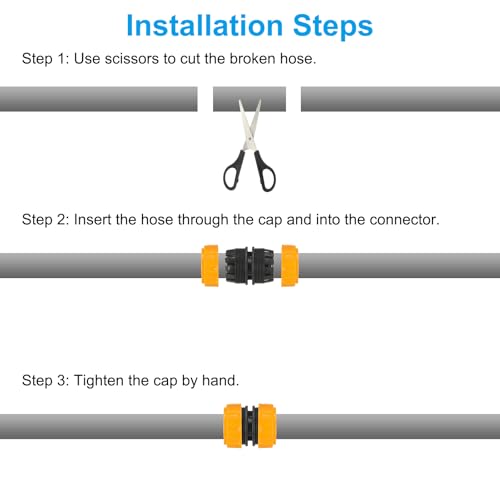 Installation Steps

Step 1: Use scissors to cut the broken hose.

Step 2: Insert the hose through the cap and into the connector.

Step 3: Tighten the cap by hand.