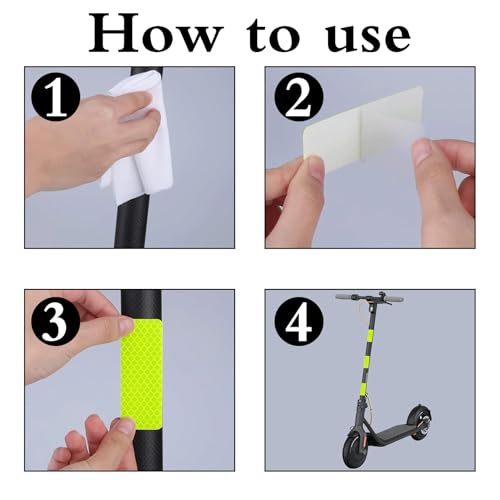 How to use

1

2

3

4