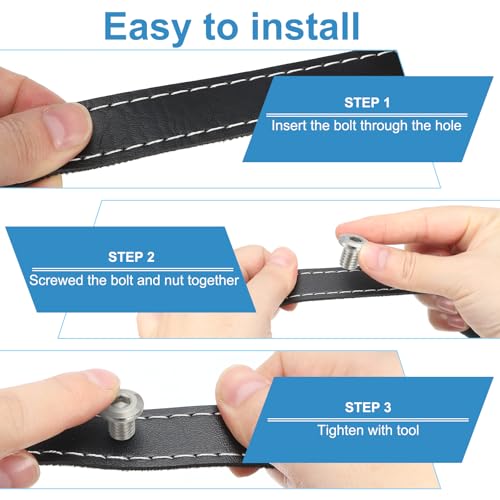 Easy to install

STEP 1
Insert the bolt through the hole

STEP 2
Screwed the bolt and nut together

STEP 3
Tighten with tool