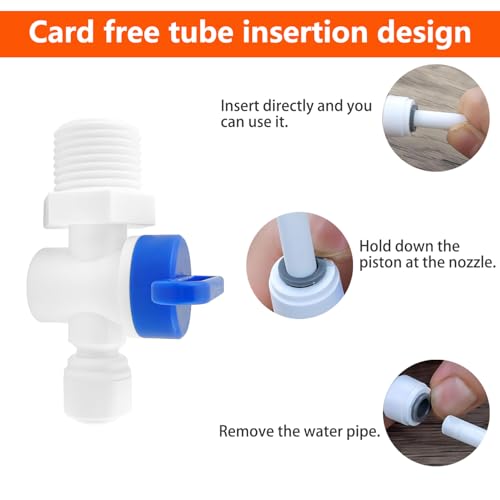 Card free tube insertion design

Insert directly and you can use it.

Hold down the piston at the nozzle.

Remove the water pipe.