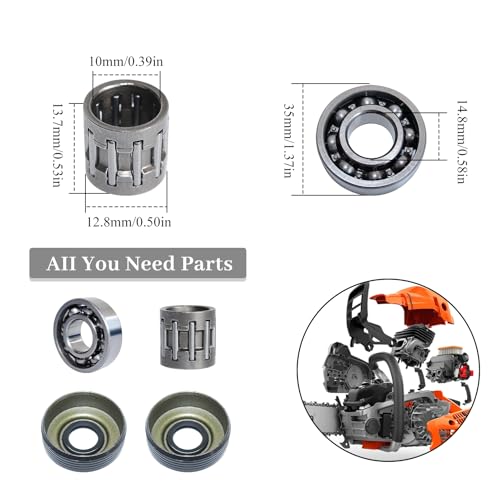 10mm/0.39in

13.7mm/0.53in

12.8mm/0.50in

35mm/1.37in

14.8mm/0.58in

AII You Need Parts