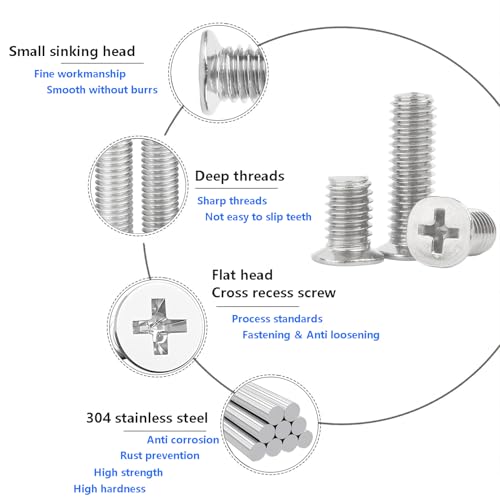 Small sinking head
Fine workmanship
Smooth without burrs

Deep threads
Sharp threads
Not easy to slip teeth

Flat head
Cross recess screw
Process standards
Fastening & Anti loosening

304 stainless steel
Anti corrosion
Rust prevention
High strength
High hardness