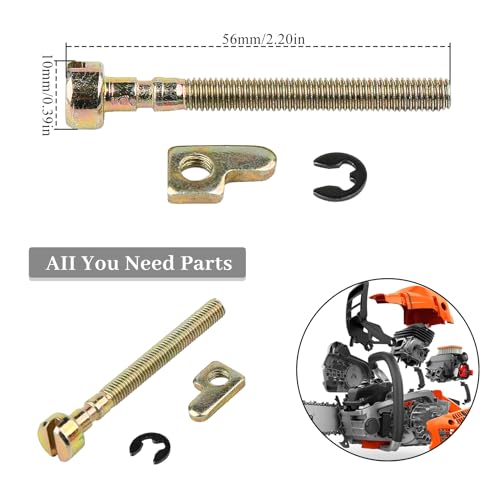 56mm/2.20in

10mm/0.39in

AII You Need Parts