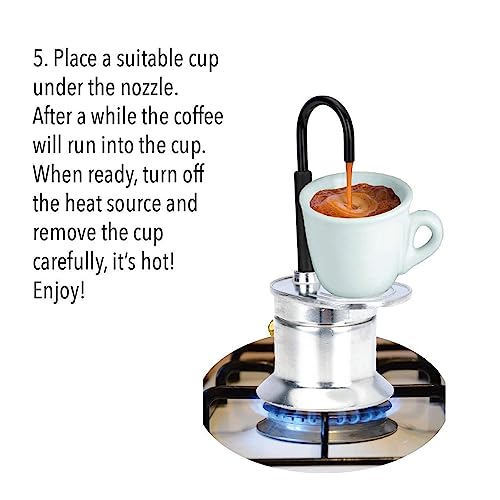 5. Place a suitable cup under the nozzle. After a while the coffee will run into the cup. When ready, turn off the heat source and remove the cup carefully, it's hot! Enjoy!