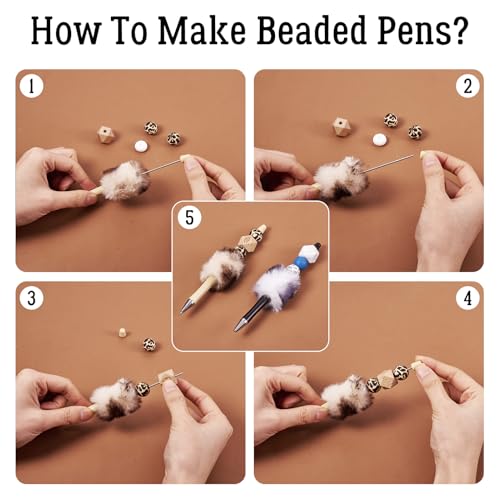 How To Make Beaded Pens?

1

2

5

3

4