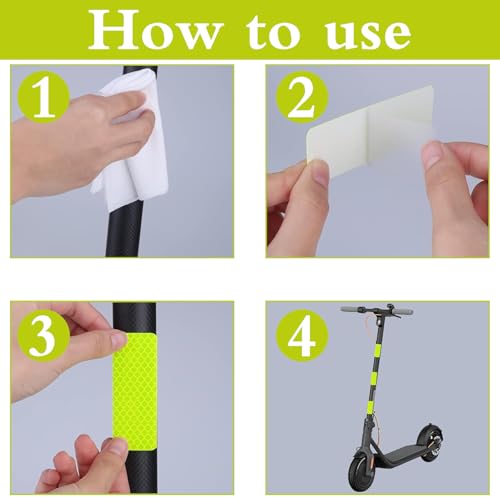 How to use

1

2

3

4