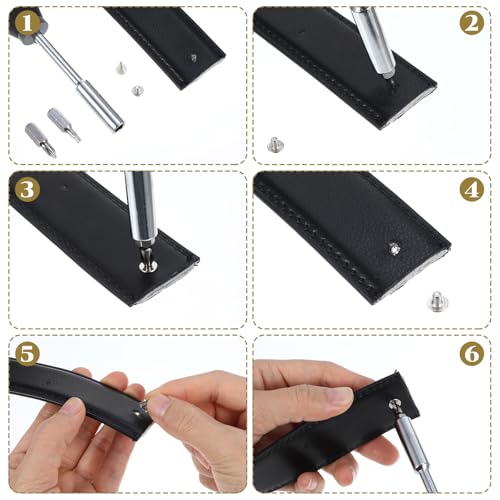 1

2

3

4

5

6