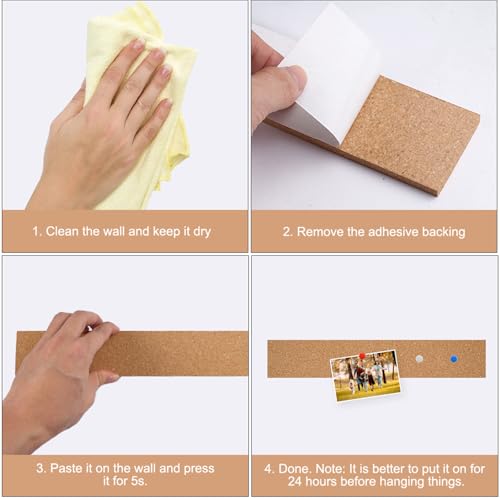 1. Clean the wall and keep it dry

2. Remove the adhesive backing

3. Paste it on the wall and press it for 5s.

4. Done. Note: It is better to put it on for 24 hours before hanging things.