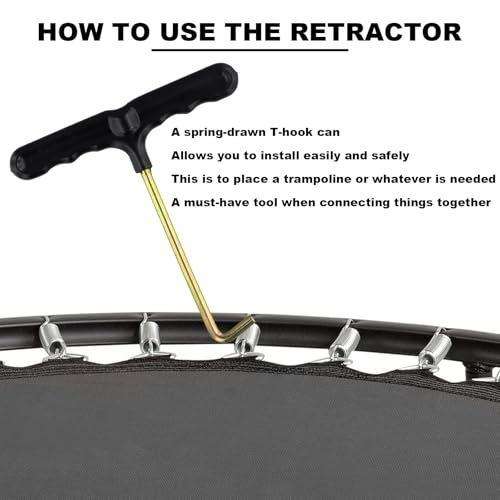 HOW TO USE THE RETRACTOR

A spring-drawn T-hook can

Allows you to install easily and safely

This is to place a trampoline or whatever is needed

A must-have tool when connecting things together