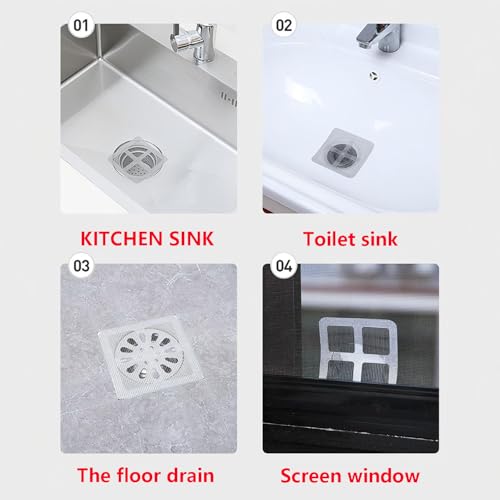 01

KITCHEN SINK

02

Toilet sink

03

The floor drain

04

Screen window