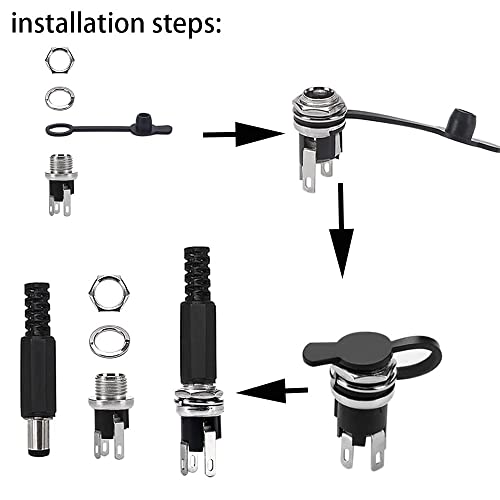 installation steps: