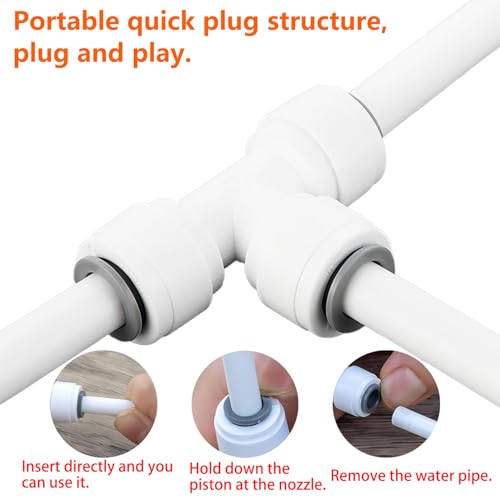 Portable quick plug structure, plug and play.

Insert directly and you can use it.

Hold down the piston at the nozzle.

Remove the water pipe.