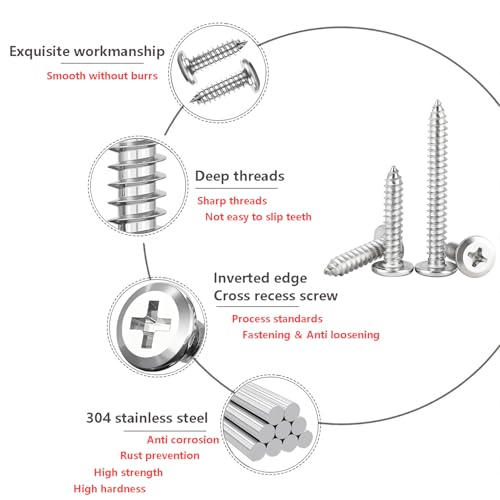 Exquisite workmanship
Smooth without burrs

Deep threads
Sharp threads
Not easy to slip teeth

Inverted edge
Cross recess screw
Process standards
Fastening & Anti loosening

304 stainless steel
Anti corrosion
Rust prevention
High strength
High hardness