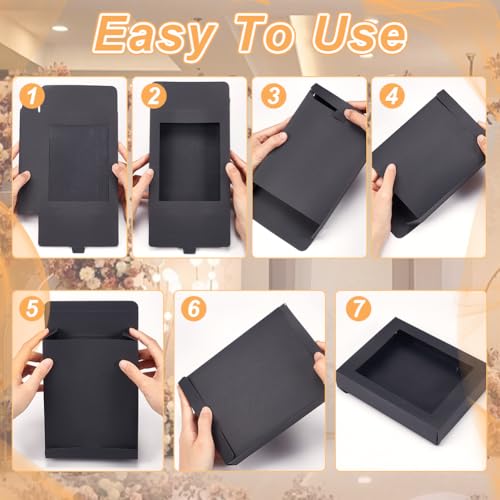 Easy To Use

1

2

3

4

5

6

7