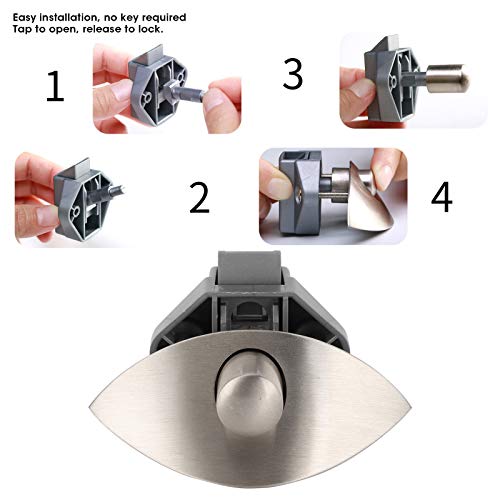 Easy installation, no key required
Tap to open, release to lock.

1

3

2

4