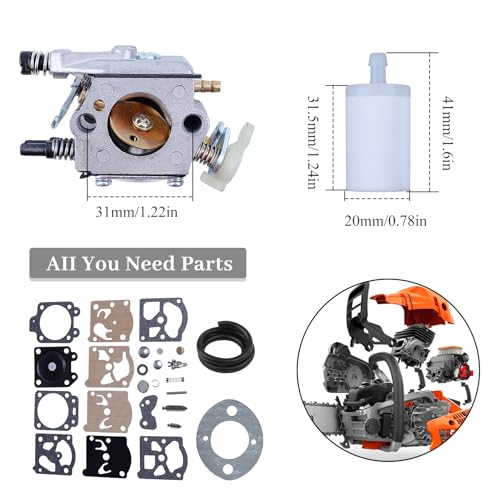 31mm/1.22in

31.5mm/1.24in

41mm/1.6in

20mm/0.78in

AII You Need Parts