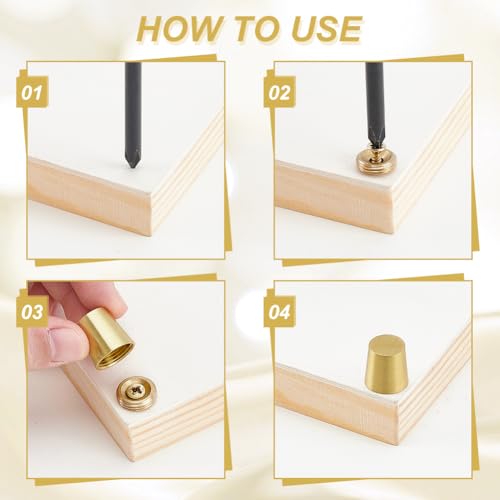 HOW TO USE

01

02

03

04