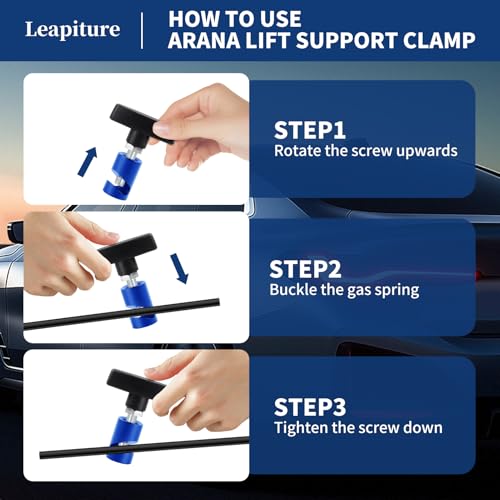 Leapiture

HOW TO USE
ARANA LIFT SUPPORT CLAMP

STEP1
Rotate the screw upwards

STEP2
Buckle the gas spring

STEP3
Tighten the screw down