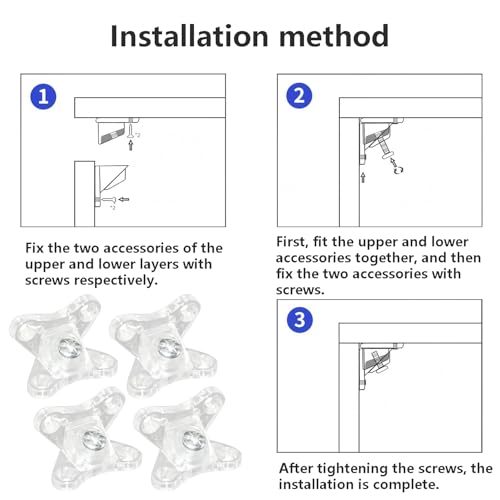 Installation method

1

Fix the two accessories of the upper and lower layers with screws respectively.

2

First, fit the upper and lower accessories together, and then fix the two accessories with screws.

3

After tightening the screws, the installation is complete.