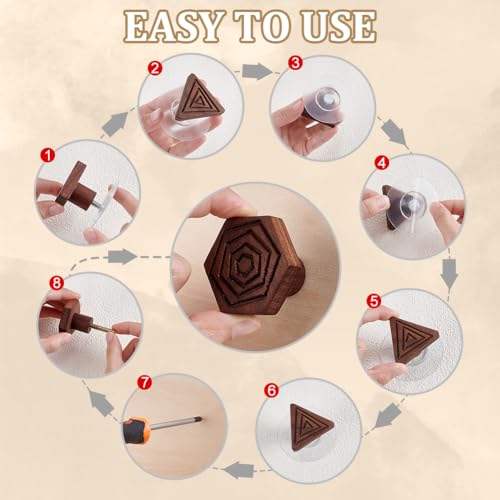 EASY TO USE

1

2

3

4

5

6

7

8