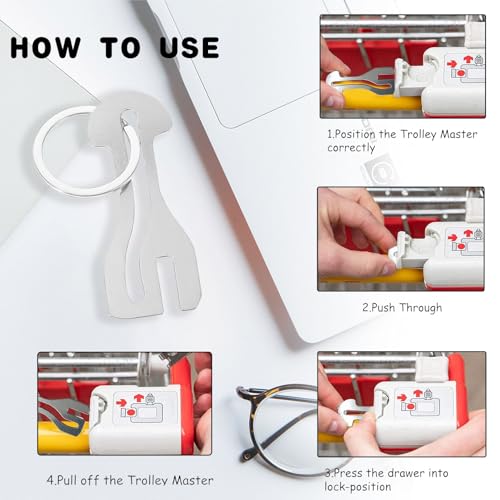 HOW TO USE

1.Position the Trolley Master correctly

2.Push Through

4.Pull off the Trolley Master

3.Press the drawer into lock-position