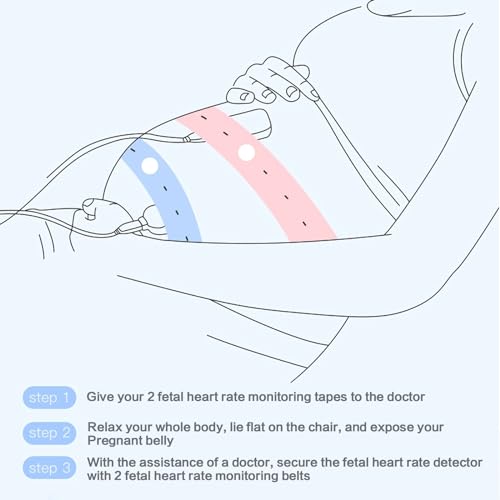 step 1 Give your 2 fetal heart rate monitoring tapes to the doctor

step 2 Relax your whole body, lie flat on the chair, and expose your Pregnant belly

step 3 With the assistance of a doctor, secure the fetal heart rate detector with 2 fetal heart rate monitoring belts