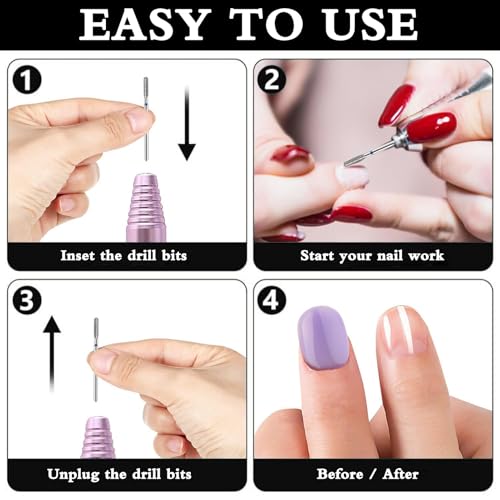 EASY TO USE

1

Inset the drill bits

2

Start your nail work

3

Unplug the drill bits

4

Before / After