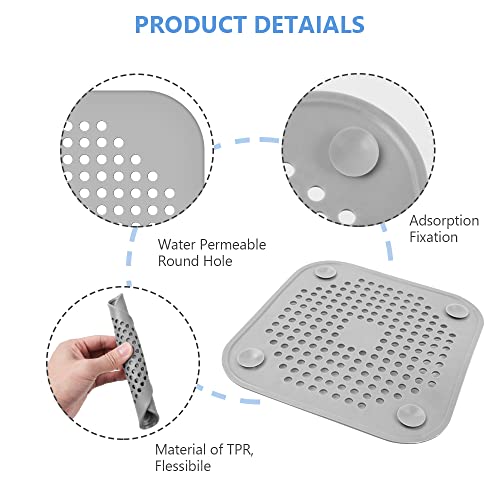 PRODUCT DETAIALS

Water Permeable Round Hole

Adsorption Fixation

Material of TPR, Flessibile