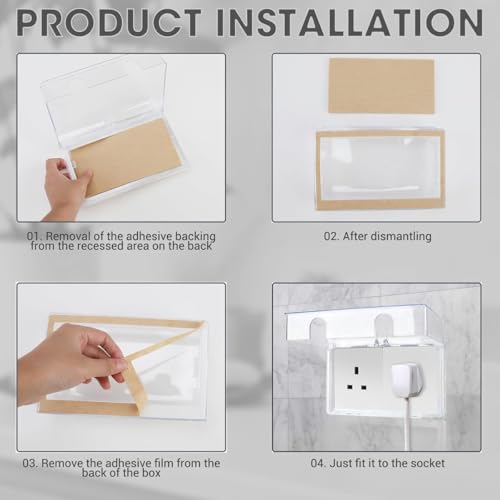 PRODUCT INSTALLATION

01. Removal of the adhesive backing from the recessed area on the back

02. After dismantling

03. Remove the adhesive film from the back of the box

04. Just fit it to the socket