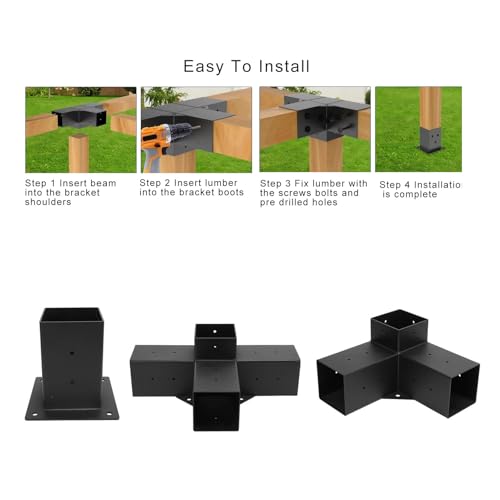 Easy To Install

Step 1 Insert beam into the bracket shoulders

Step 2 Insert lumber into the bracket boots

Step 3 Fix lumber with the screws bolts and pre drilled holes

Step 4 Installatio is complete