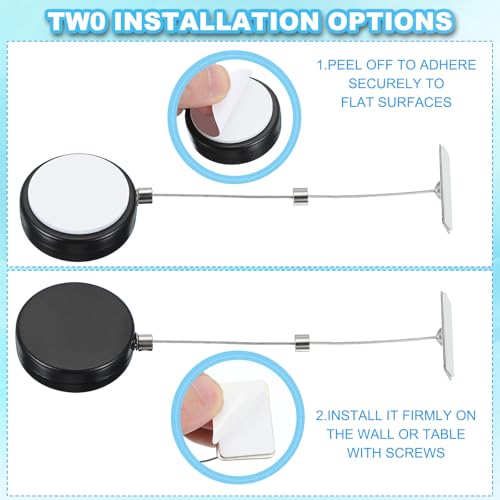 TW0 INSTALLATION OPTIONS

1.PEEL OFF TO ADHERE SECURELY TO FLAT SURFACES

2.INSTALL IT FIRMLY ON THE WALL OR TABLE WITH SCREWS