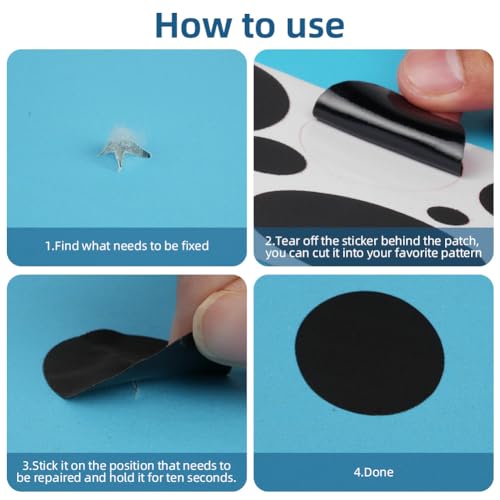 How to use

1.Find what needs to be fixed

2.Tear off the sticker behind the patch, you can cut it into your favorite pattern

3.Stick it on the position that needs to be repaired and hold it for ten seconds.

4.Done