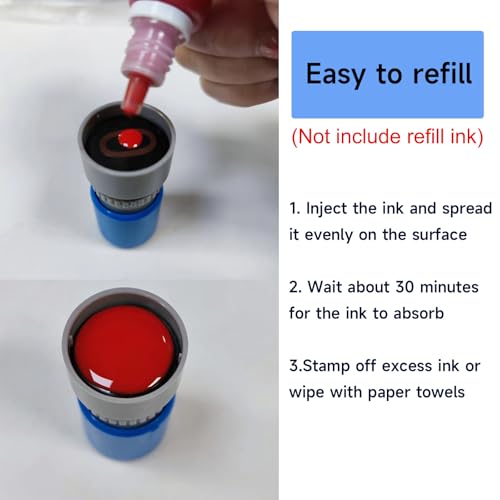 Easy to refill

(Not include refill ink)

1. Inject the ink and spread it evenly on the surface

2. Wait about 30 minutes for the ink to absorb

3.Stamp off excess ink or wipe with paper towels