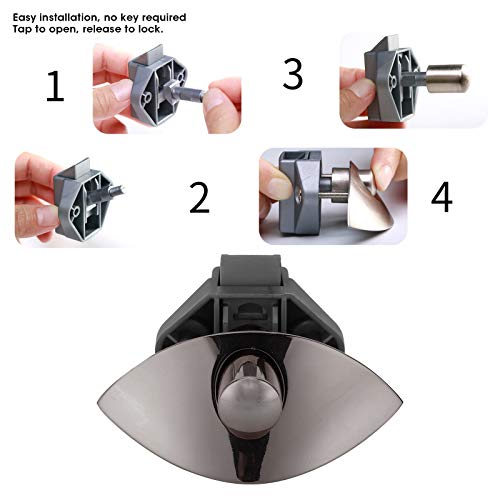 Easy installation, no key required
Tap to open, release to lock.

1

3

2

4