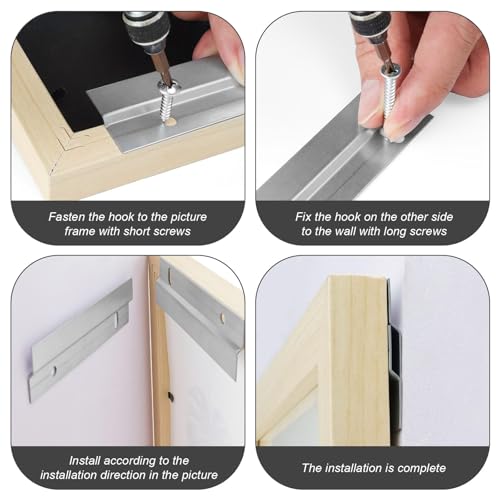 Fasten the hook to the picture frame with short screws

Fix the hook on the other side to the wall with long screws

Install according to the installation direction in the picture

The installation is complete