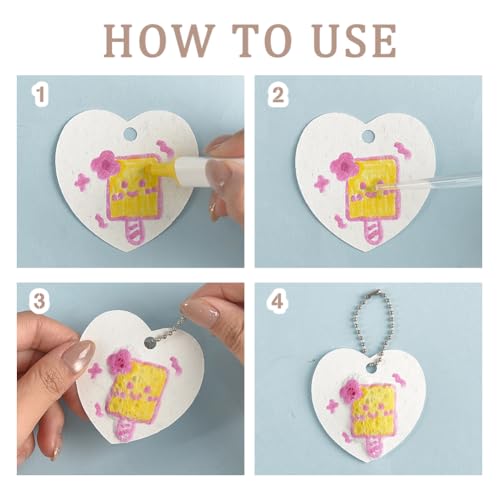 HOW TO USE

1

2

3

4