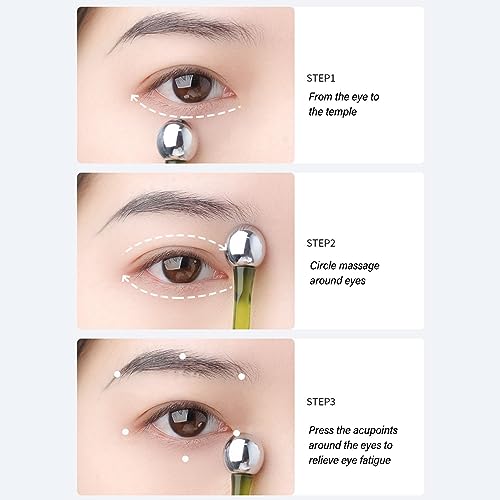 STEP1
From the eye to the temple

STEP2
Circle massage around eyes

STEP3
Press the acupoints around the eyes to relieve eye fatigue