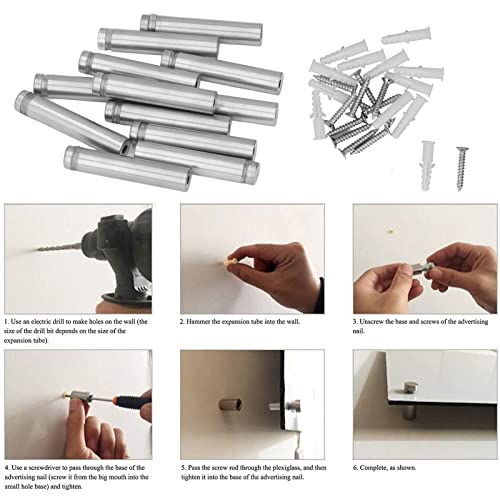 1. Use an electric drill to make holes on the wall (the size of the drill bit depends on the size of the expansion tube).

2. Hammer the expansion tube into the wall.

3. Unscrew the base and screws of the advertising nail.

4. Use a screwdriver to pass through the base of the advertising nail (screw it from the big mouth into the small hole base) and tighten.

5. Pass the screw rod through the plexiglass, and then tighten it into the base of the advertising nail.

6. Complete, as shown.