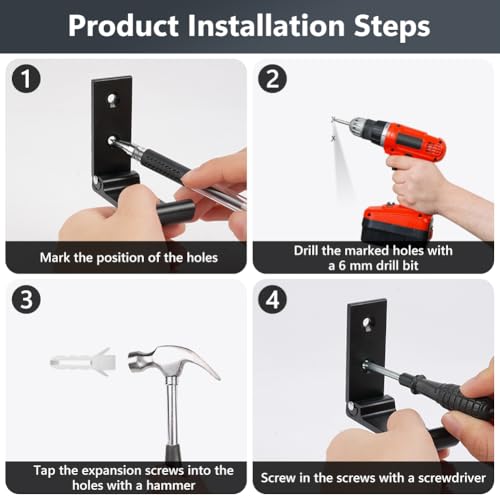 Product Installation Steps

1

Mark the position of the holes

2

Drill the marked holes with a 6 mm drill bit

3

Tap the expansion screws into the holes with a hammer

4

Screw in the screws with a screwdriver