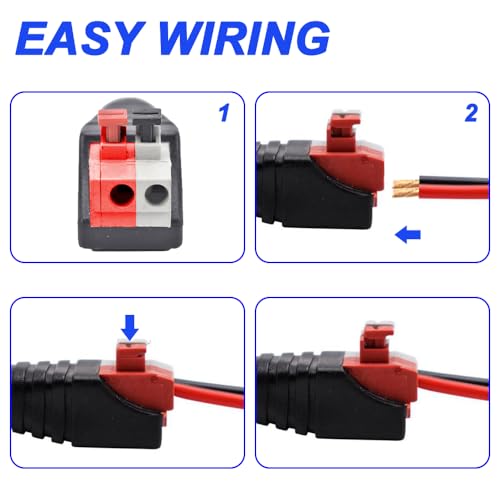 EASY WIRING

1

2