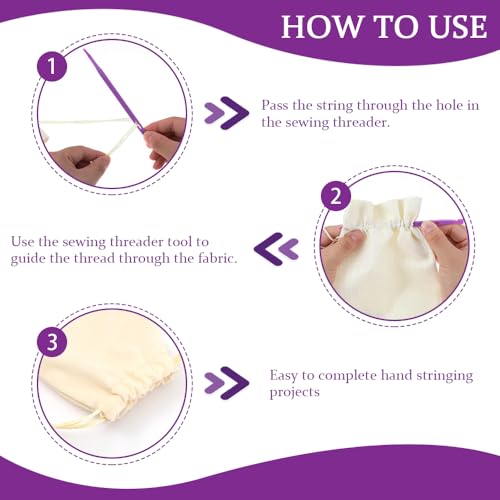 HOW TO USE

1

Pass the string through the hole in the sewing threader.

2

Use the sewing threader tool to guide the thread through the fabric.

3

Easy to complete hand stringing projects