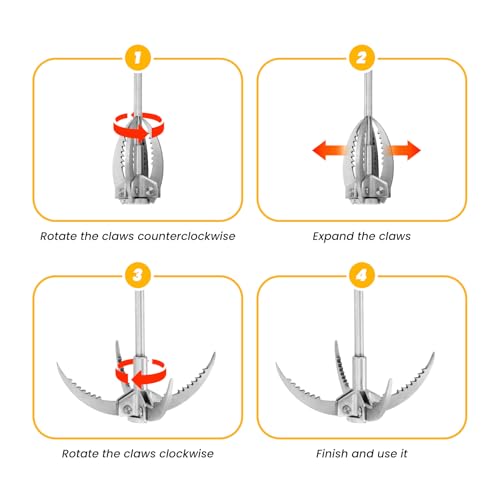 1

Rotate the claws counterclockwise

2

Expand the claws

3

Rotate the claws clockwise

4

Finish and use it