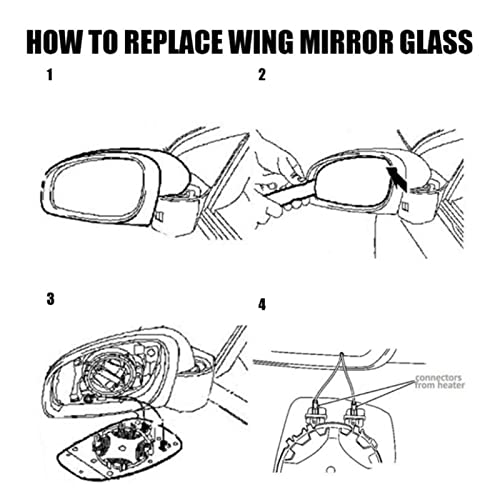 HOW TO REPLACE WING MIRROR GLASS

1

2

3

4

connectors from heater